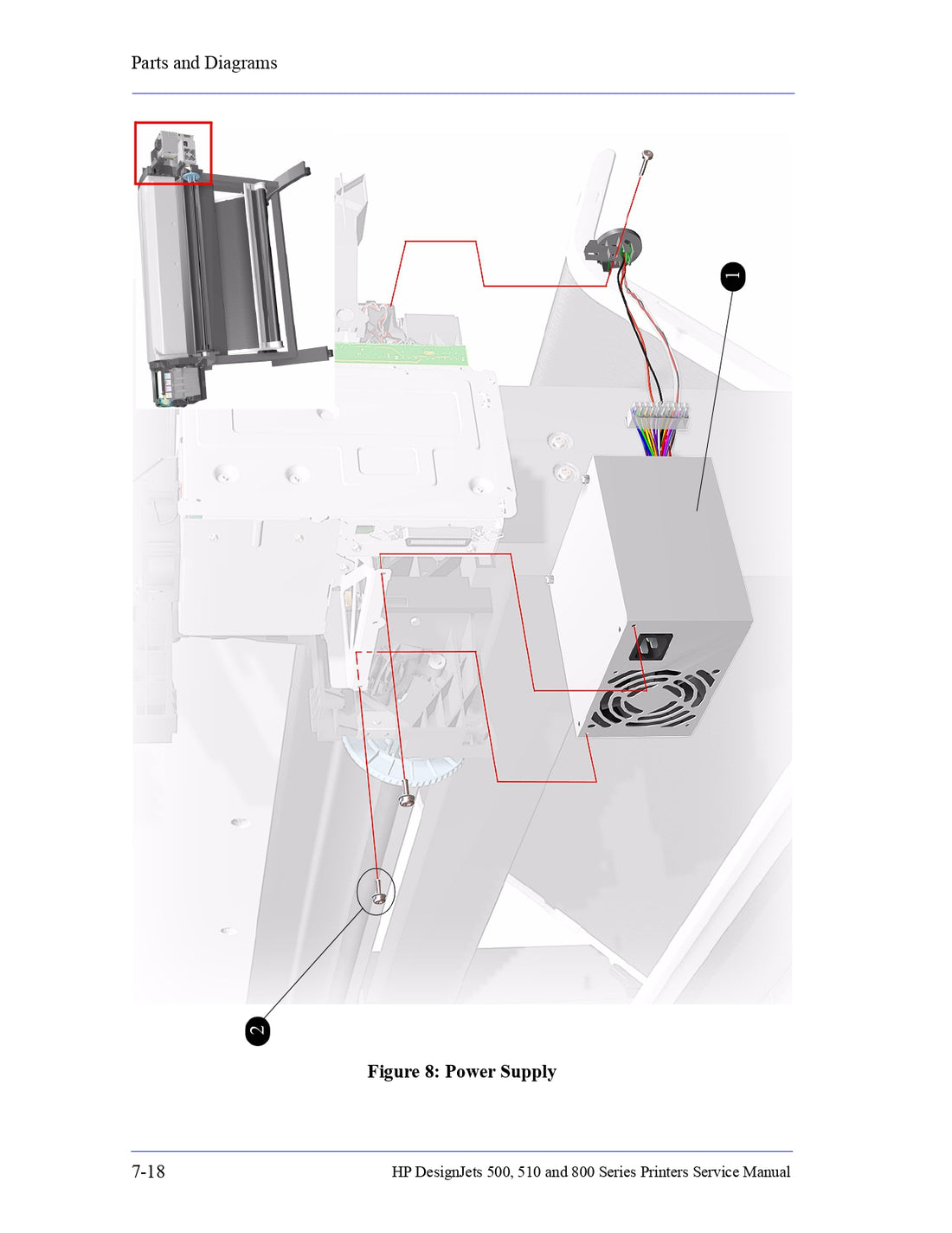 Parts and Diagrams

1

2

Figure 8: Power Supply

7-18

HP DesignJets 500, 510 and 800 Series Printers Service Manual