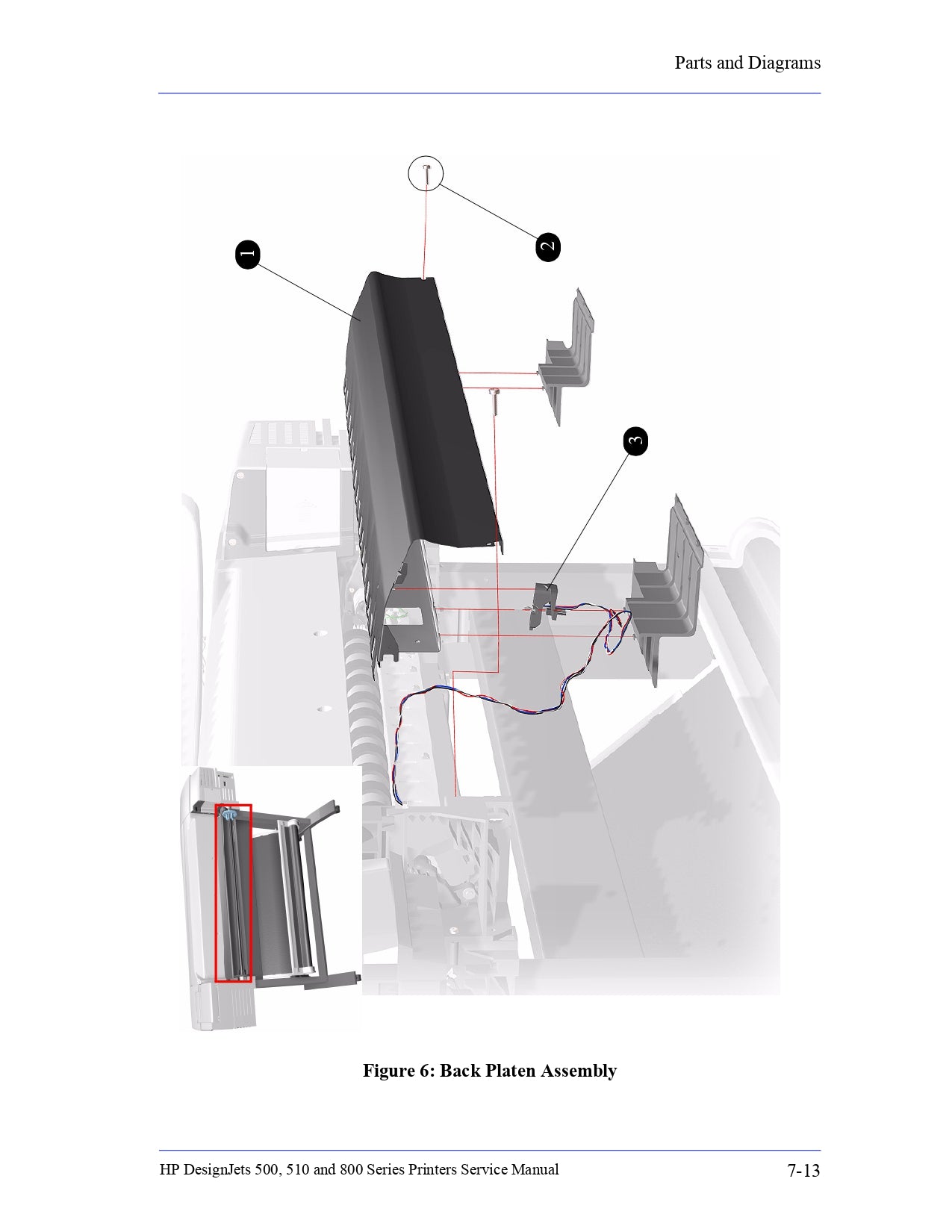 Parts and Diagrams

1

2

3

Figure 6: Back Platen Assembly

HP DesignJets 500, 510 and 800 Series Printers Service Manual

7-13