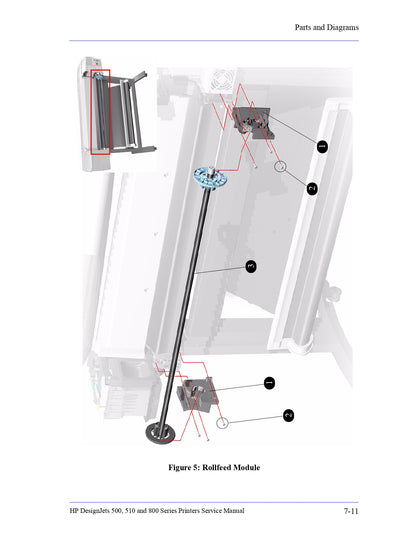 Parts and Diagrams

1

2

3

1

2

Figure 5: Rollfeed Module

HP DesignJets 500, 510 and 800 Series Printers Service Manual

7-11