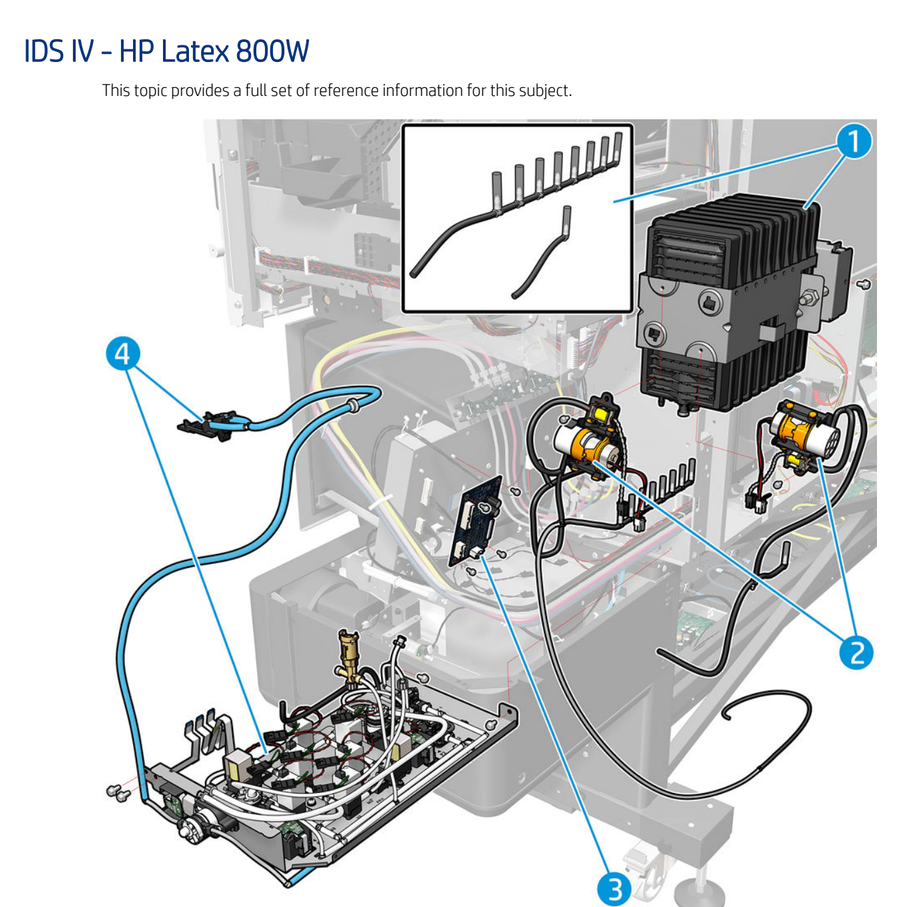 IDS IV - HP Latex 800W

This topic provides a full set of reference information for this subject.

1

4

2

3