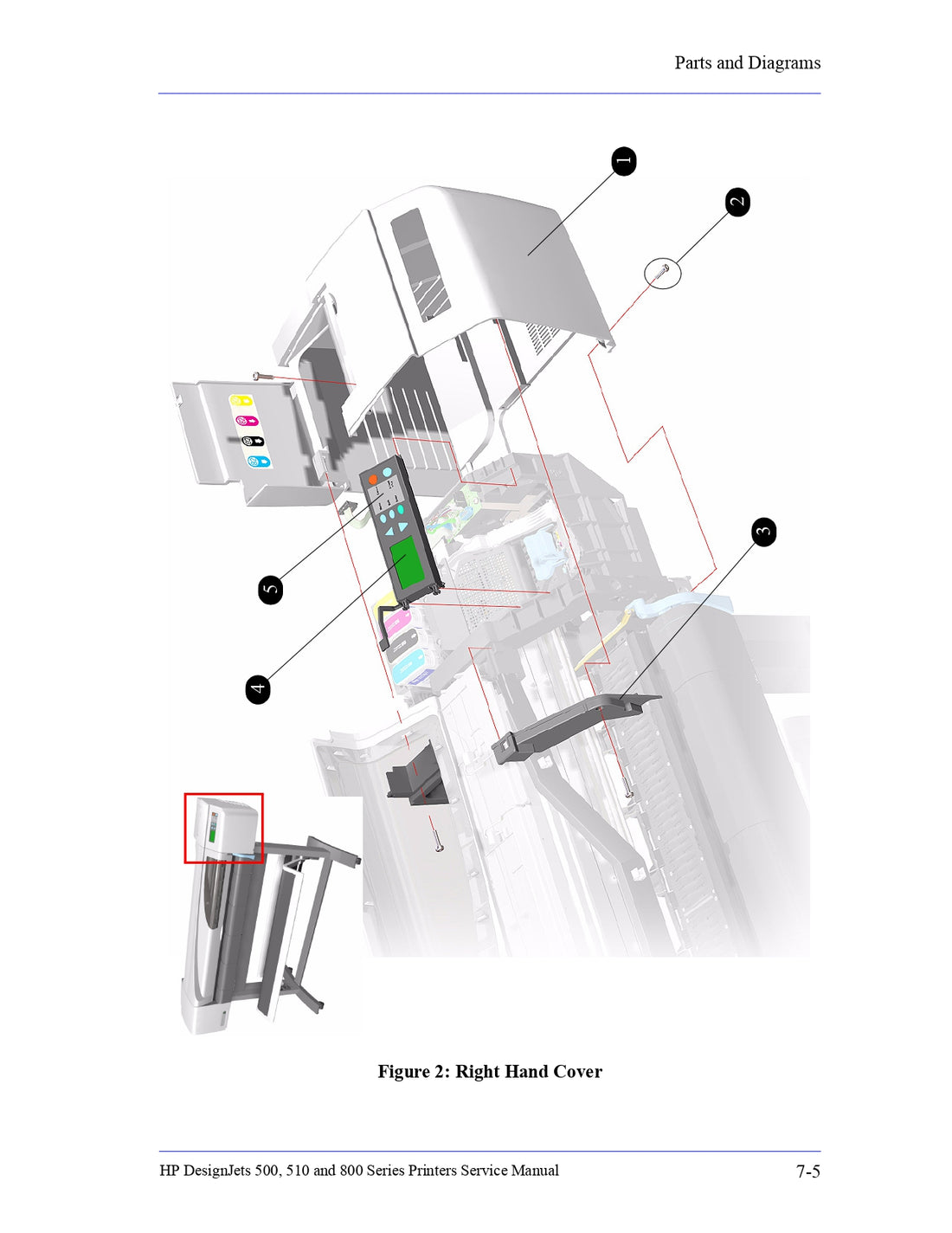 Parts and Diagrams

1

2

3

5

4

Figure 2: Right Hand Cover

HP DesignJets 500, 510 and 800 Series Printers Service Manual

7-5