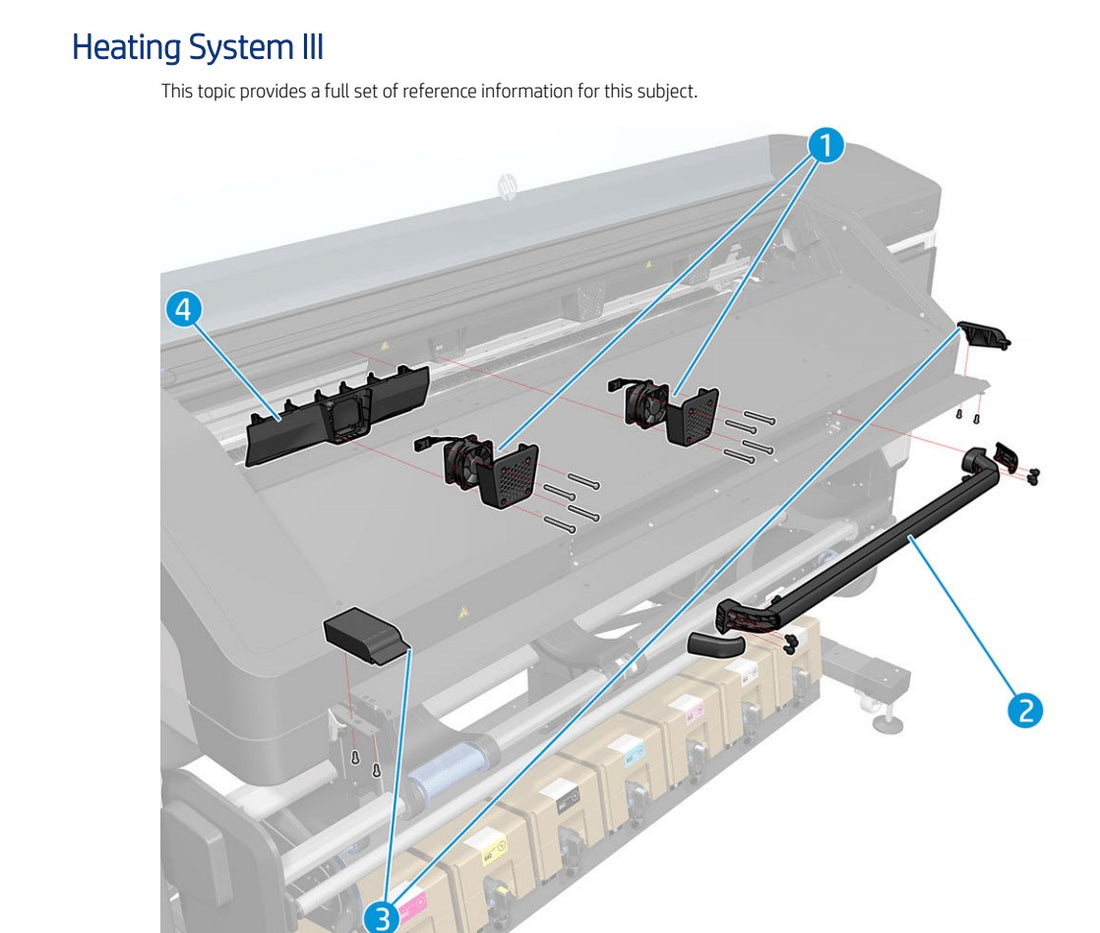 Heating System III

This topic provides a full set of reference information for this subject.

1

4

2

3