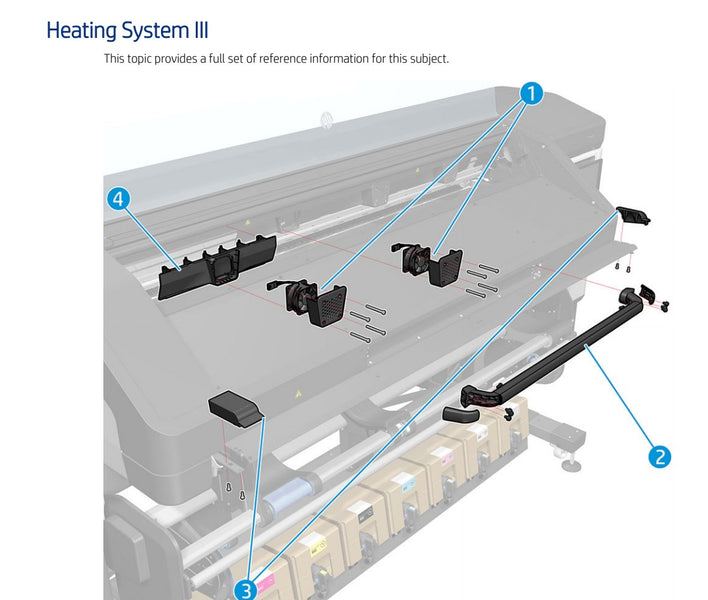 Heating System III

This topic provides a full set of reference information for this subject.

1

4

2

3