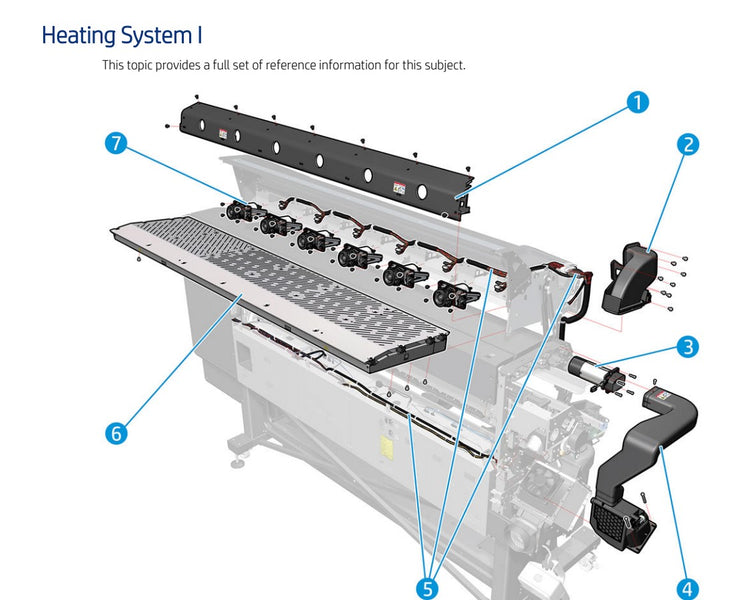 Heating System I

This topic provides a full set of reference information for this subject.

1
2
7
3
6
5
4