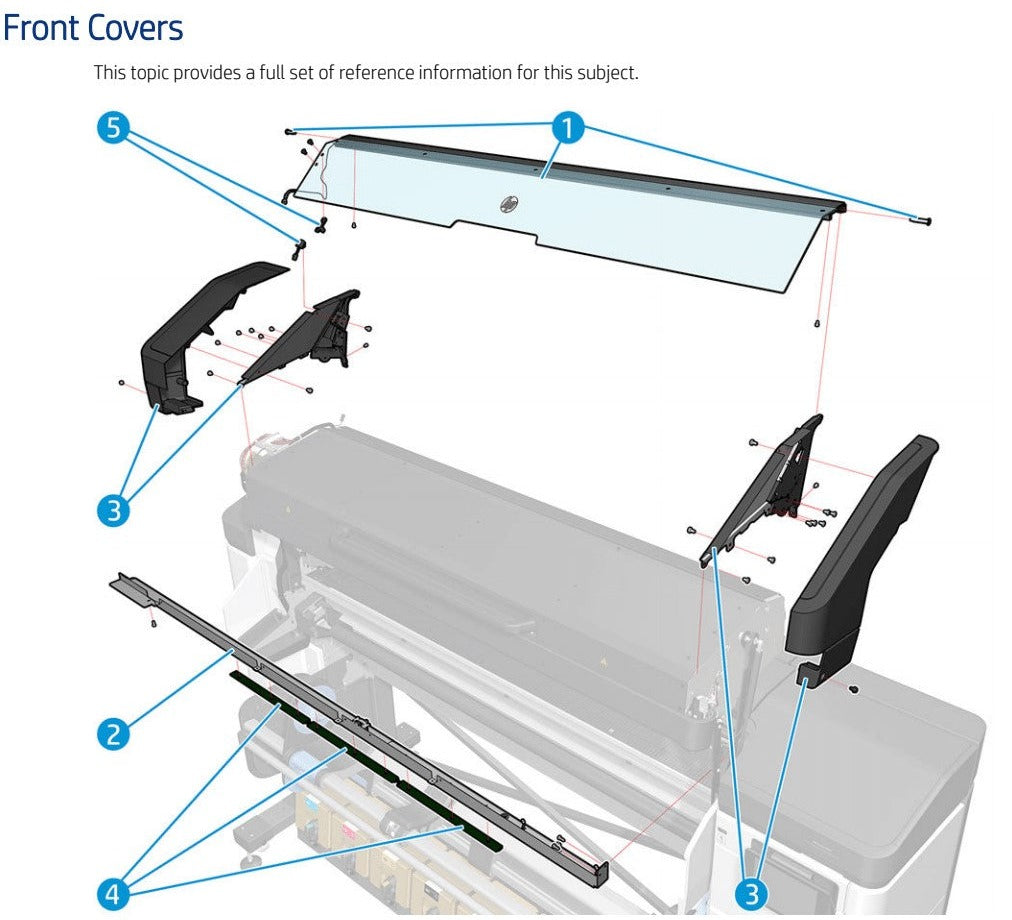 Front Covers

This topic provides a full set of reference information for this subject.

5
1
3
2
4
3