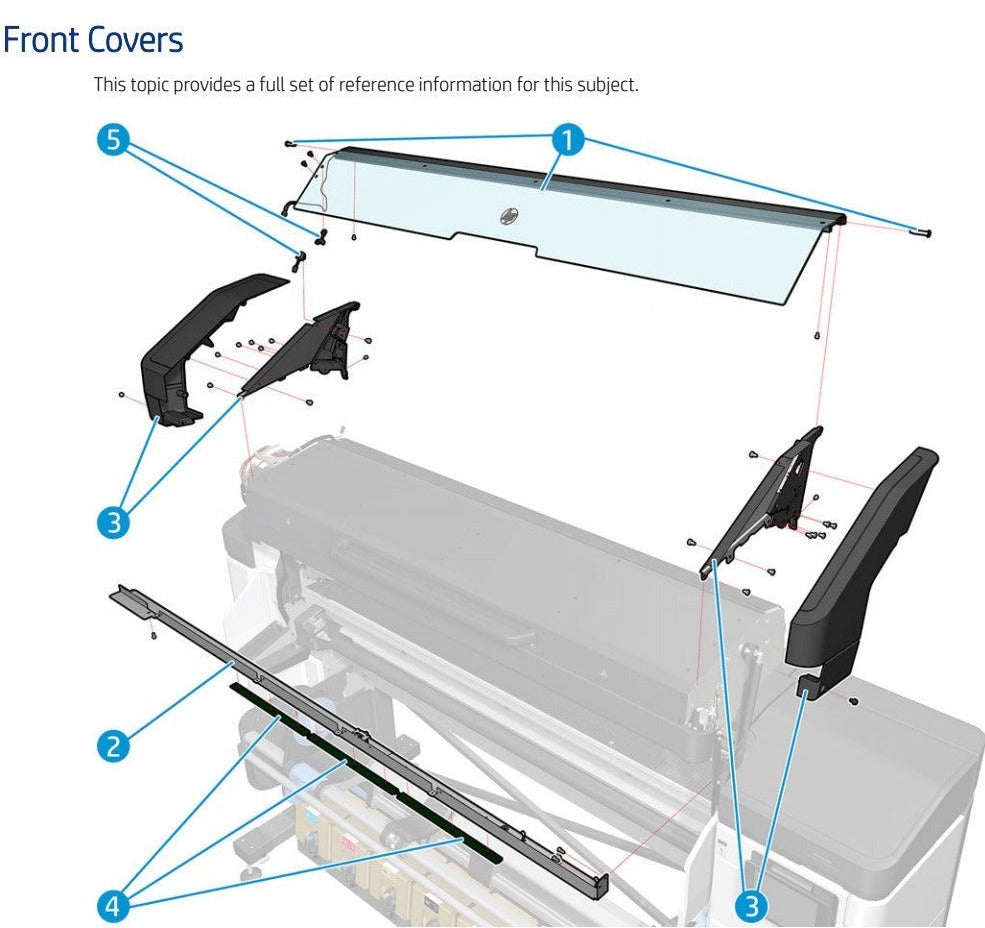 Front Covers

This topic provides a full set of reference information for this subject.

5

1

3

2

4

3