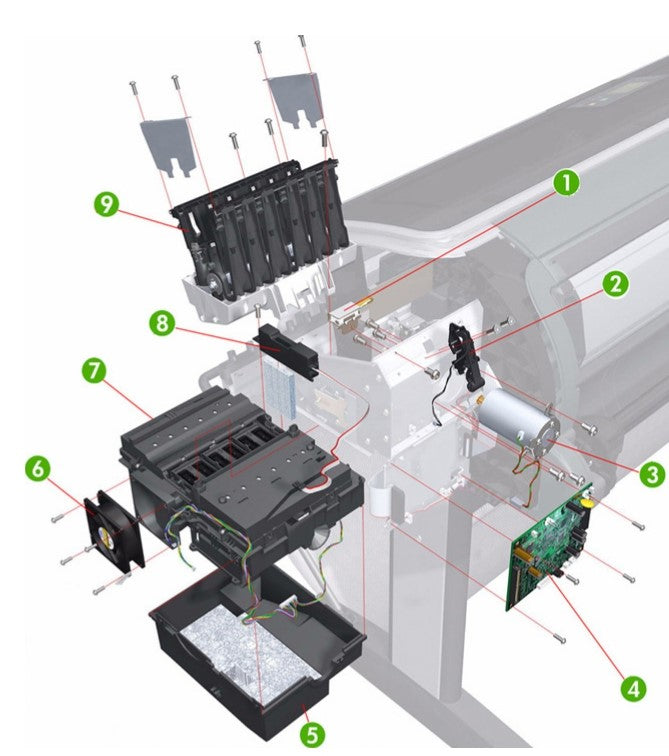 9
1
2
8
7
6
3
4
5