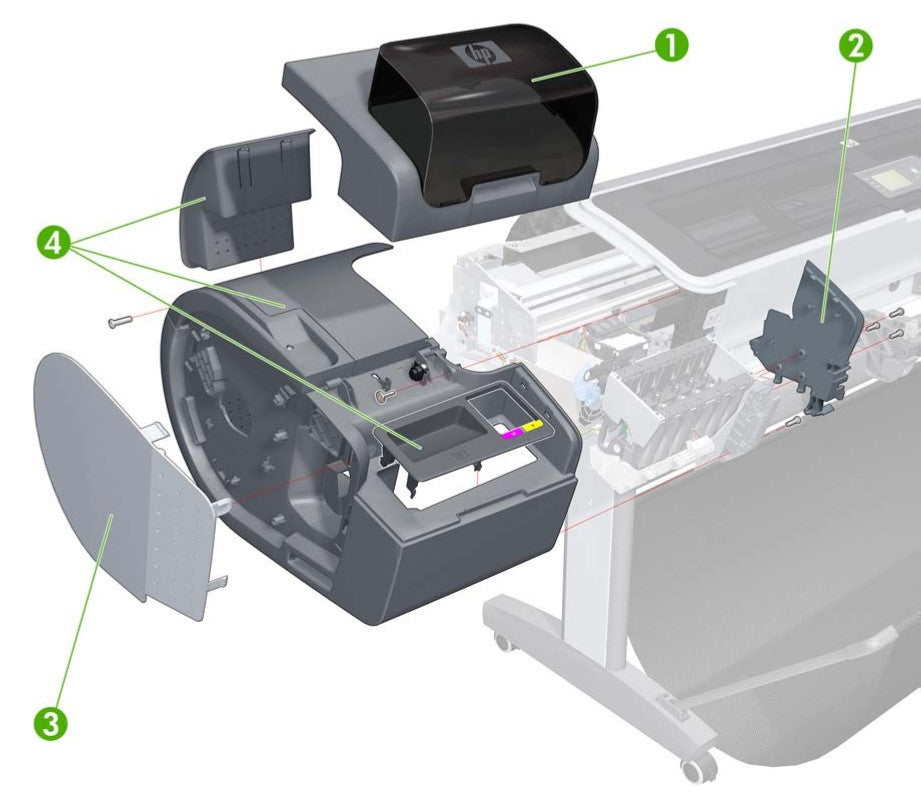 hp

1

2

4

3