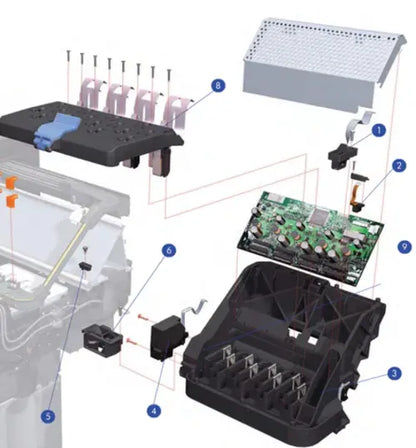 8
1
2
9
6
3
4
5