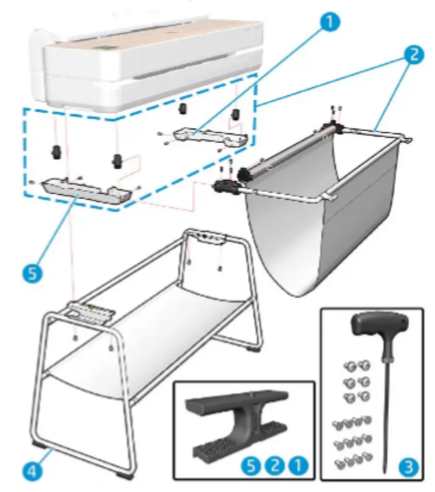 1
2
5
4
5 2 1
3