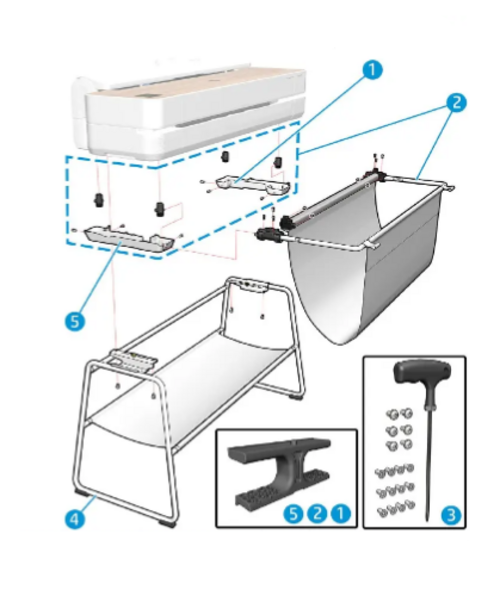 1
2
5
4
5 2 1
3