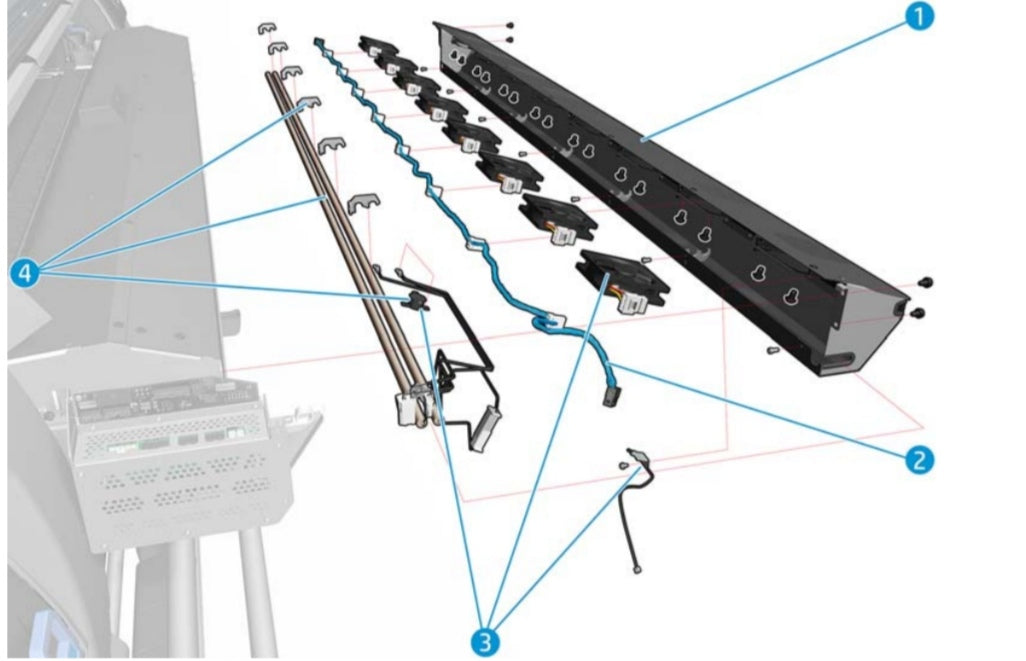 1
4
2
3