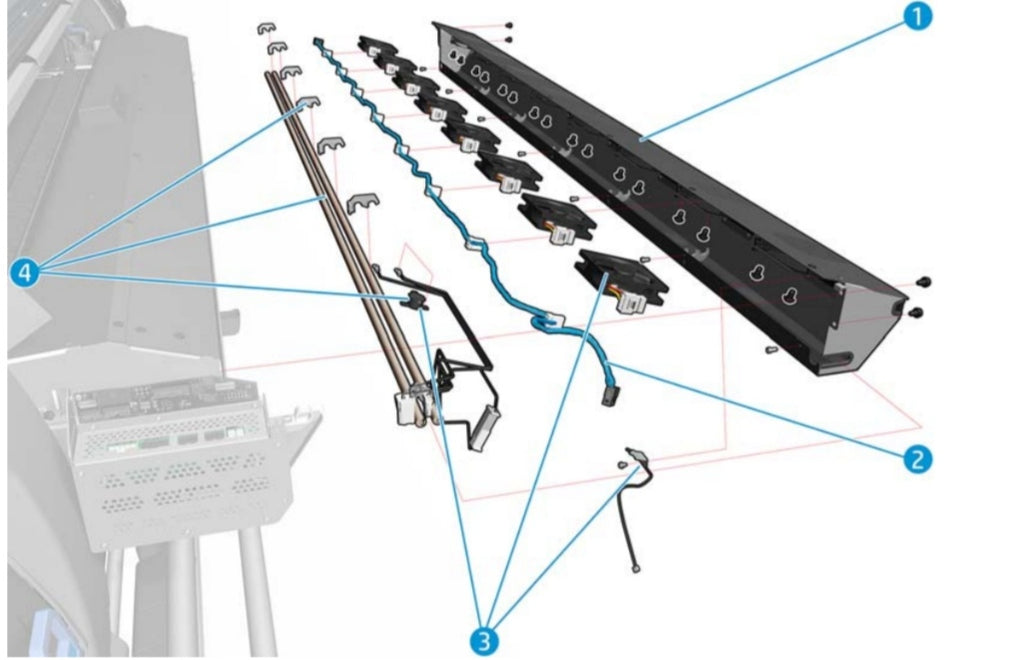 1
4
2
3