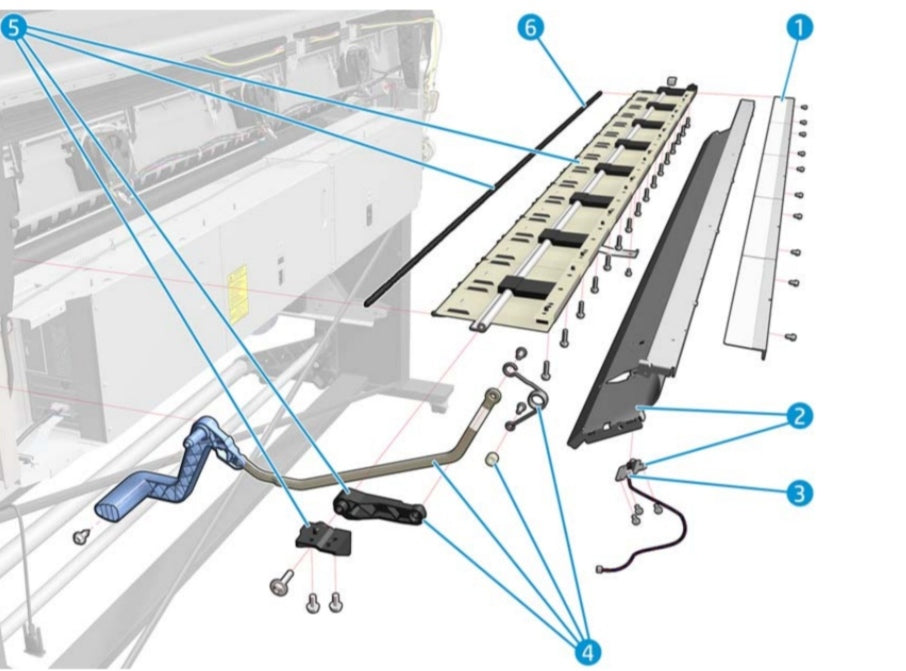 5
6
1
2
3
4