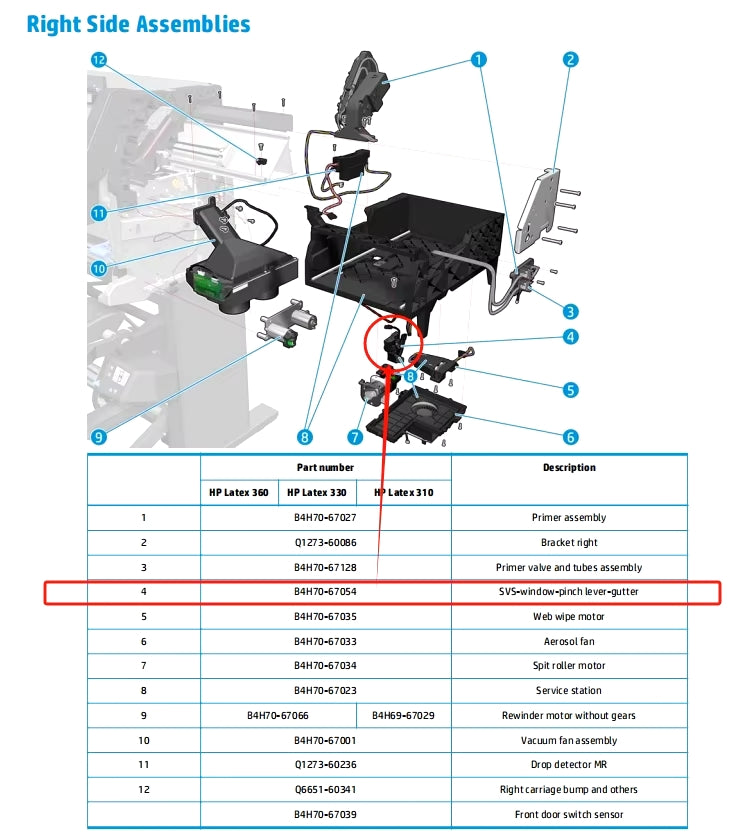 Right Side Assemblies

12
1
2
11
10
3
4
8
5
9
8
7
6

| | Part number | | | Description |
|---|---|---|---|---|
| | HP Latex 360 | HP Latex 330 | HP Latex 310 | |
| 1 | B4H70-67027 | | | Primer assembly |
| 2 | Q1273-60086 | | | Bracket right |
| 3 | B4H70-67128 | | | Primer valve and tubes assembly |
| 4 | B4H70-67054 | | | SVS-window-pinch lever-gutter |
| 5 | B4H70-67035 | | | Web wipe motor |
| 6 | B4H70-67033 | | | Aerosol fan |
| 7 | B4H70-67034 | | | Spit roller motor |
| 8 | B4H70-67023 | | | Service station |
| 9 | B4H70-67066 | | B4H69-67029 | Rewinder motor without gears |
| 10 | B4H70-67001 | | | Vacuum fan assembly |
| 11 | Q1273-60236 | | | Drop detector MR |
| 12 | Q6651-60341 | | | Right carriage bump and others |
| | B4H70-67039 | | | Front door switch sensor |