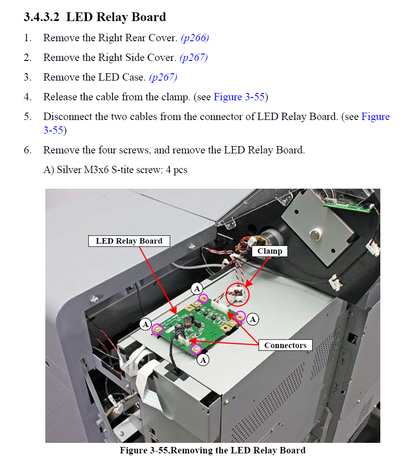 3.4.3.2 LED Relay Board

1. Remove the Right Rear Cover. (p266)

2. Remove the Right Side Cover. (p267)

3. Remove the LED Case. (p267)

4. Release the cable from the clamp. (see Figure 3-55)

5. Disconnect the two cables from the connector of LED Relay Board. (see Figure 3-55)

6. Remove the four screws, and remove the LED Relay Board.

A) Silver M3x6 S-tite screw: 4 pcs

LED Relay Board
Clamp
A
A
A
A
Connectors

Figure 3-55.Removing the LED Relay Board