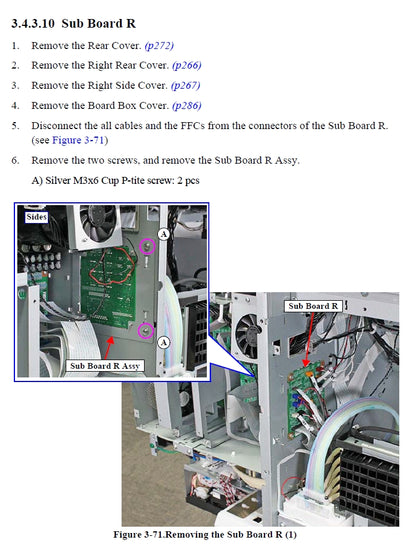 3.4.3.10 Sub Board R

1. Remove the Rear Cover. (p272)

2. Remove the Right Rear Cover. (p266)

3. Remove the Right Side Cover. (p267)

4. Remove the Board Box Cover. (p286)

5. Disconnect the all cables and the FFCs from the connectors of the Sub Board R. (see Figure 3-71)

6. Remove the two screws, and remove the Sub Board R Assy.

A) Silver M3x6 Cup P-tite screw: 2 pcs

Sides

A

A

Sub Board R Assy

Sub Board R

Figure 3-71.Removing the Sub Board R (1)