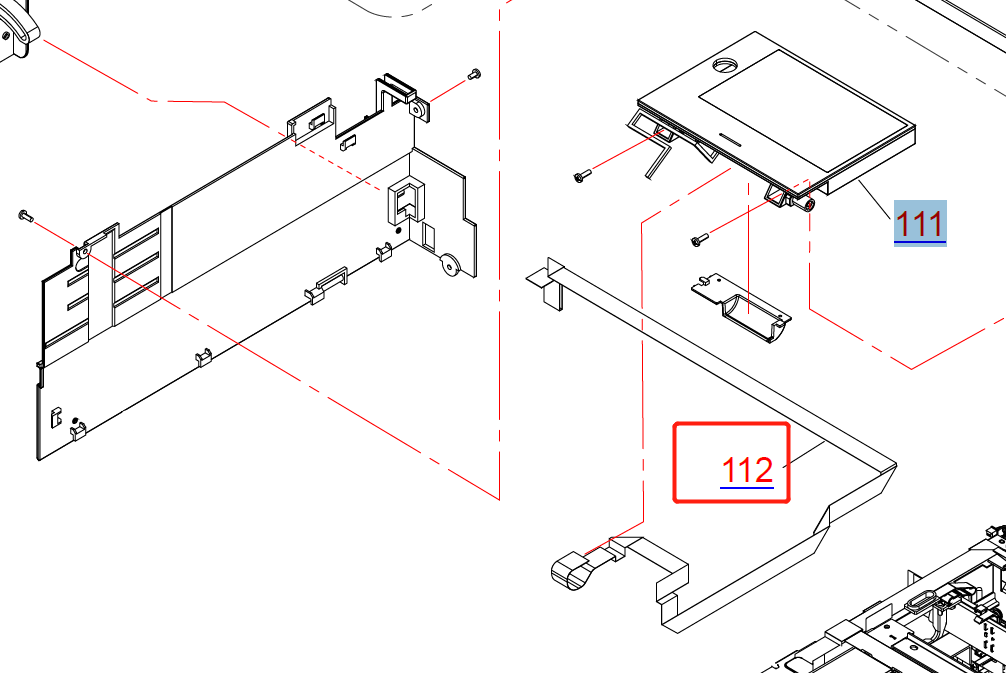 111

112