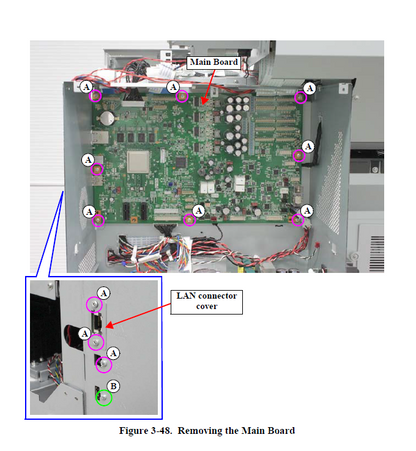 Main Board

A
A
A
A
A
A
A
A

A
A
A
B

LAN connector cover

Figure 3-48. Removing the Main Board