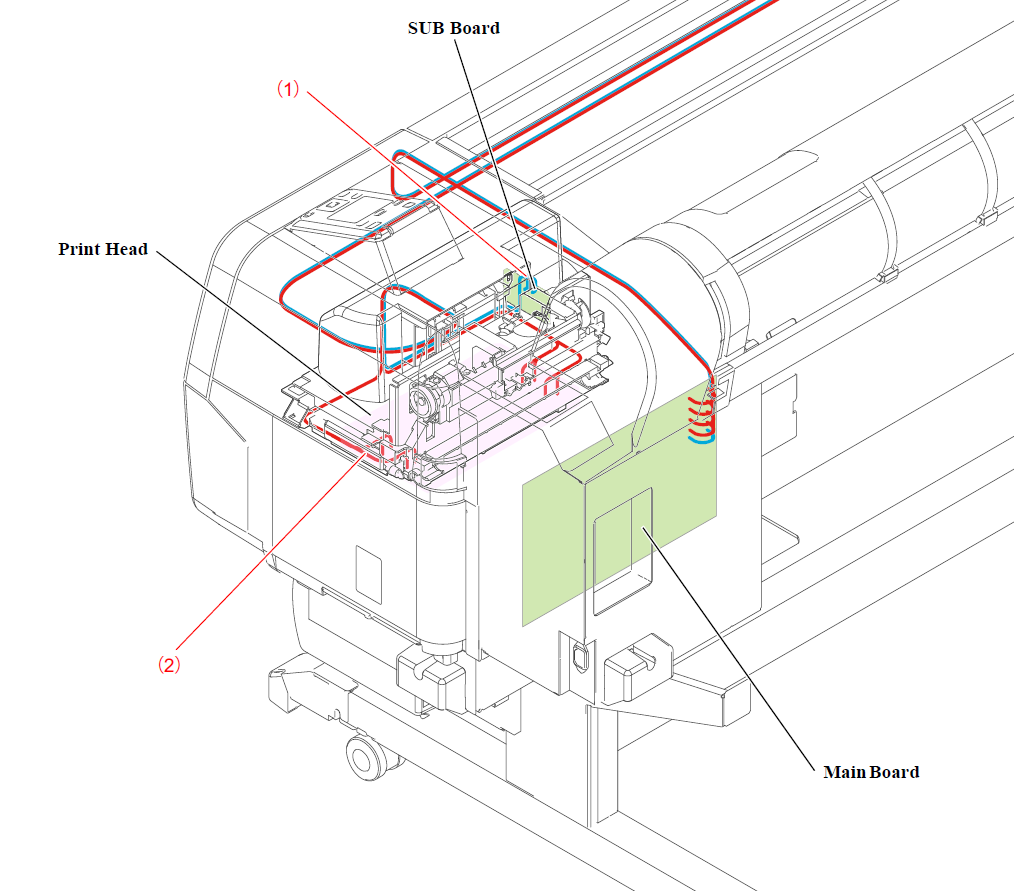 SUB Board

(1)

Print Head

(2)

Main Board