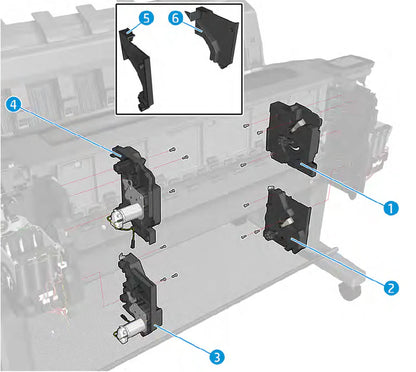 5
6
4
1
2
3