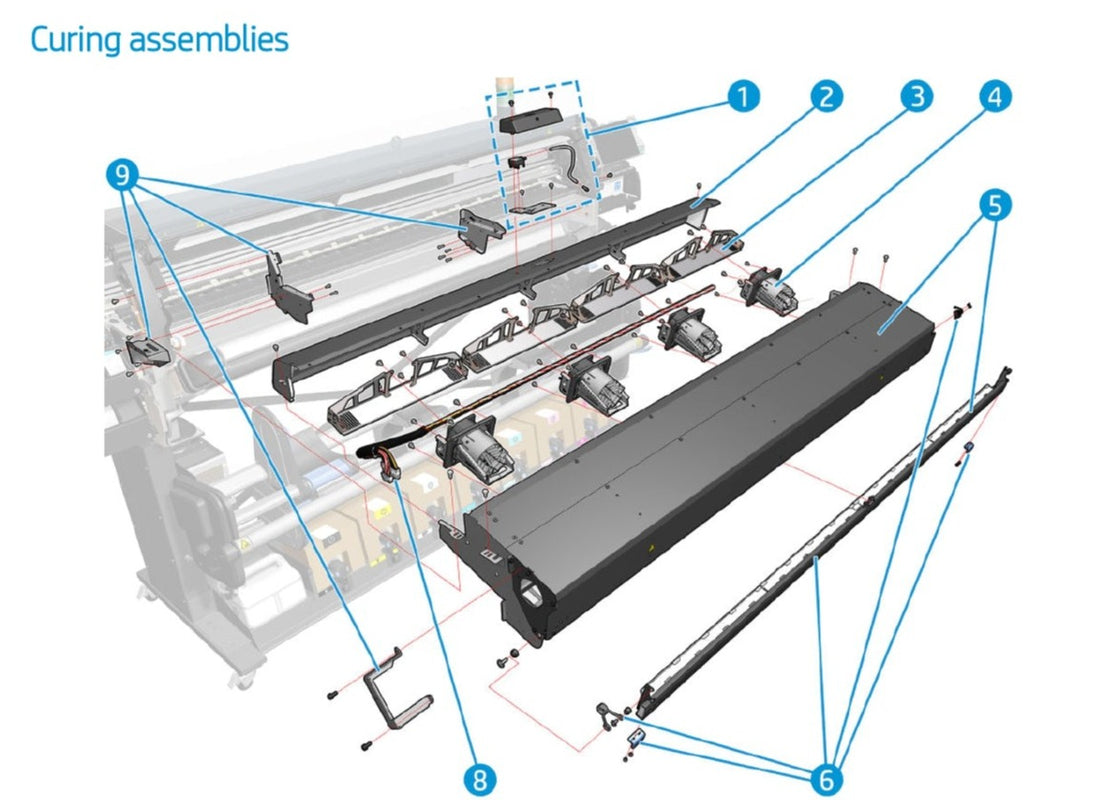 Curing assemblies

1
2
3
4
5
9
8
6