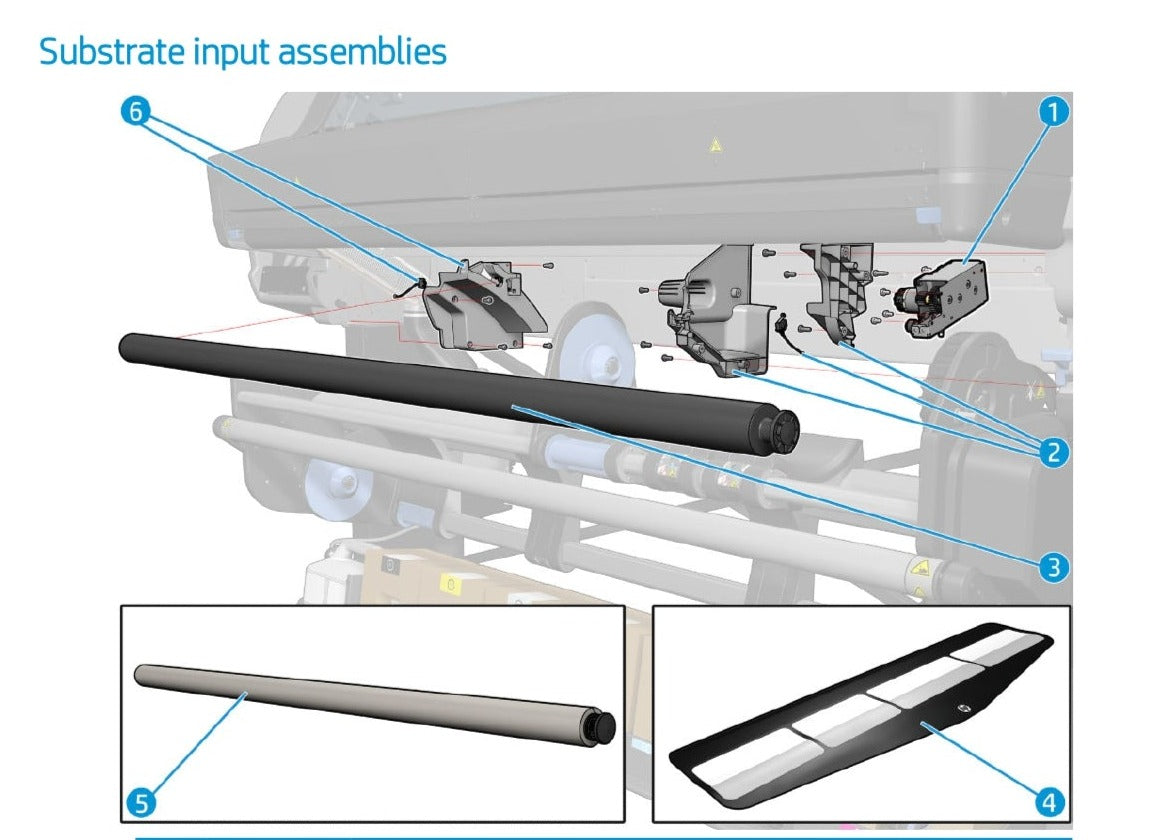 Substrate input assemblies

6

1

2

3

5

4