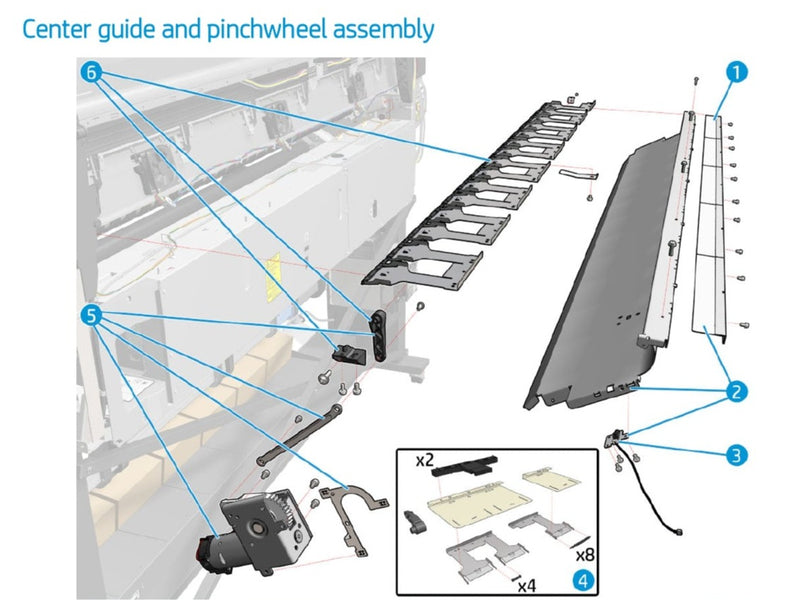 Center guide and pinchwheel assembly

6

1

5

2

3

x2

x8

x4

4