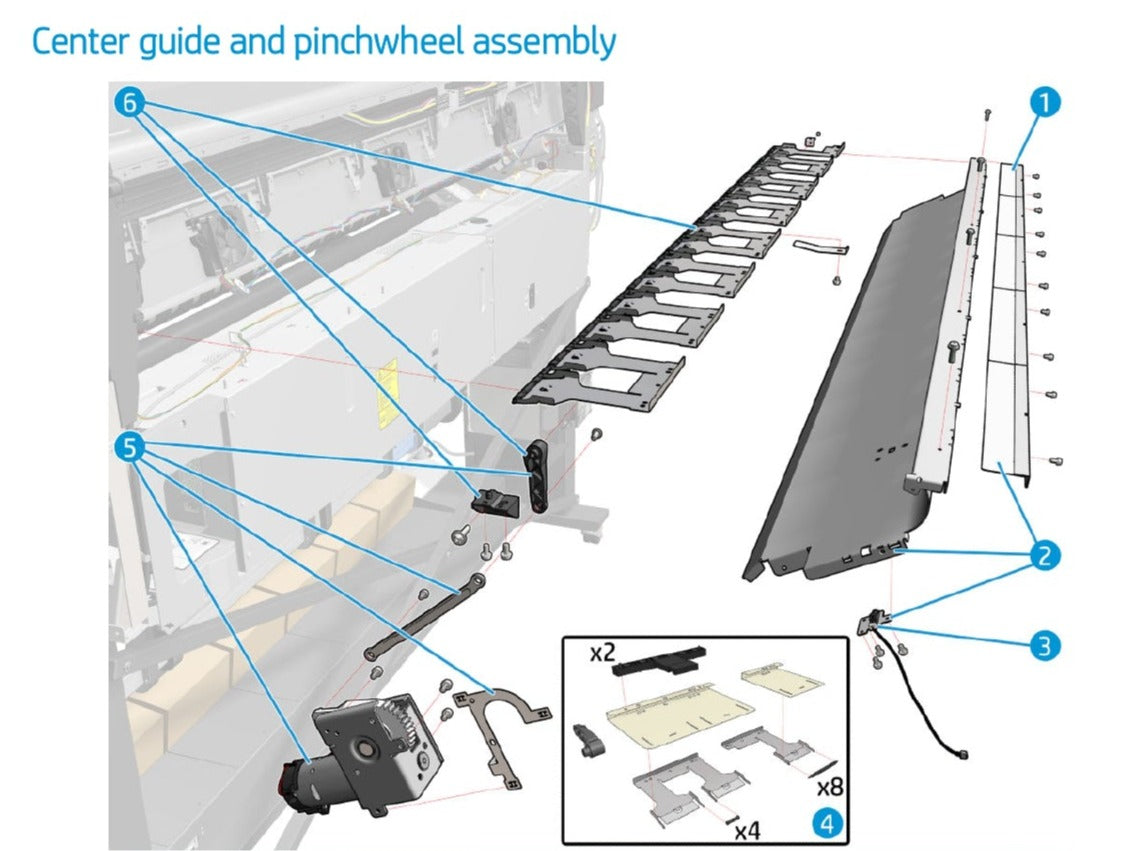 Center guide and pinchwheel assembly

6

1

5

2

3

x2

x8

x4

4