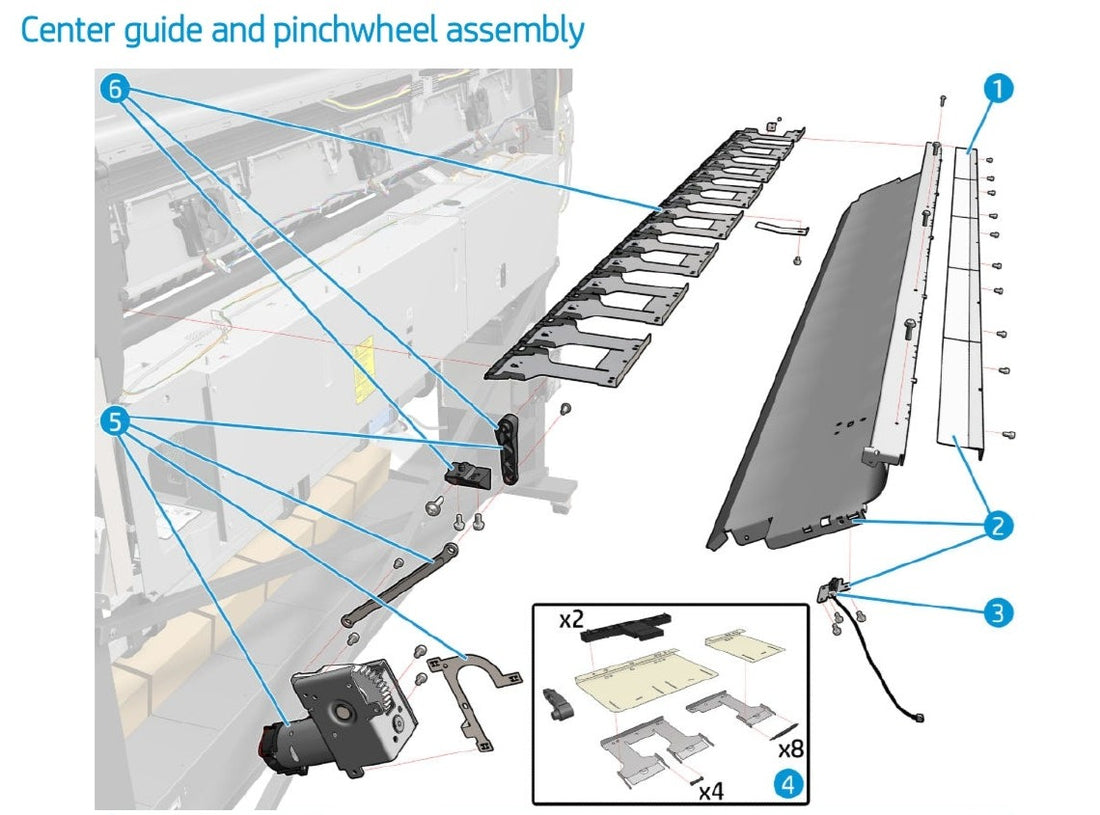 Center guide and pinchwheel assembly

6

1

5

2

3

x2

x8

x4

4