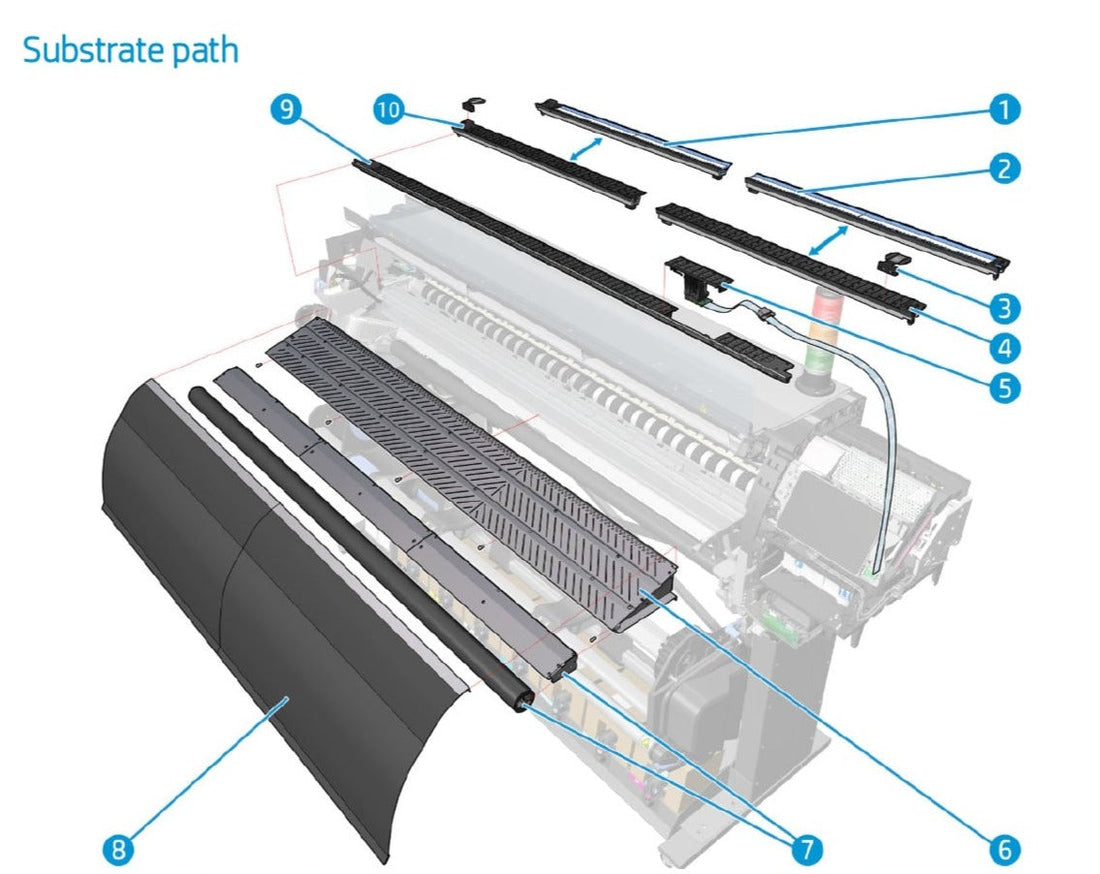 Substrate path

9
10
1
2
3
4
5
8
7
6