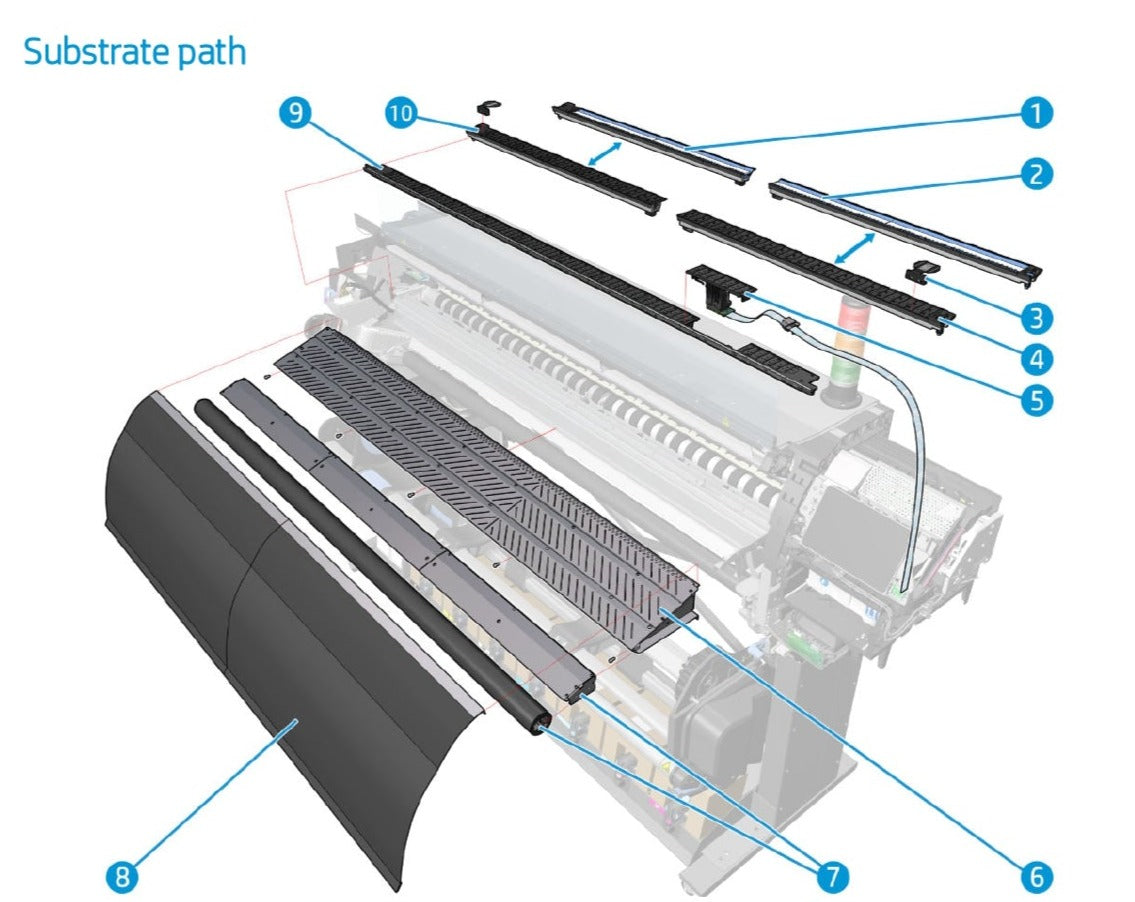 Substrate path

9
10
1
2
3
4
5
6
7
8