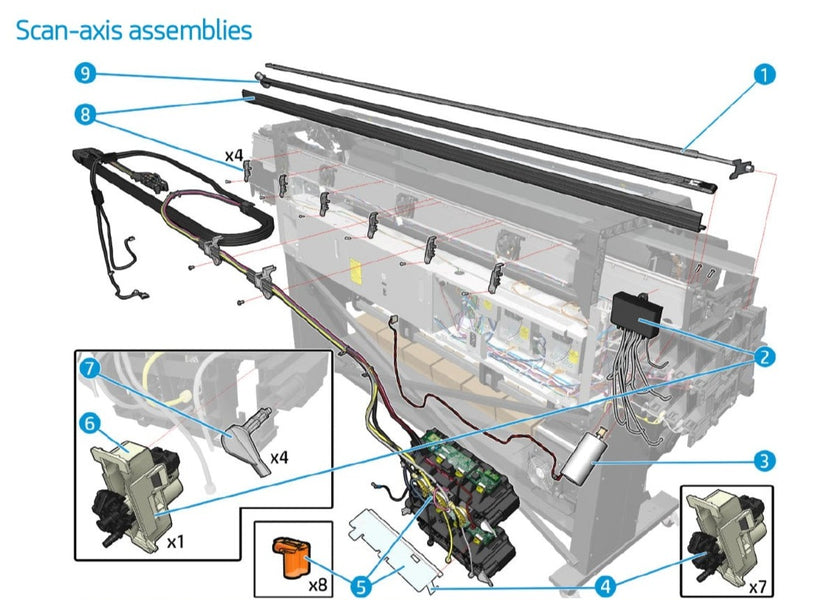 Scan-axis assemblies

9

1

8

x4

2

7

6

x4

3

x1

x8

5

4

x7