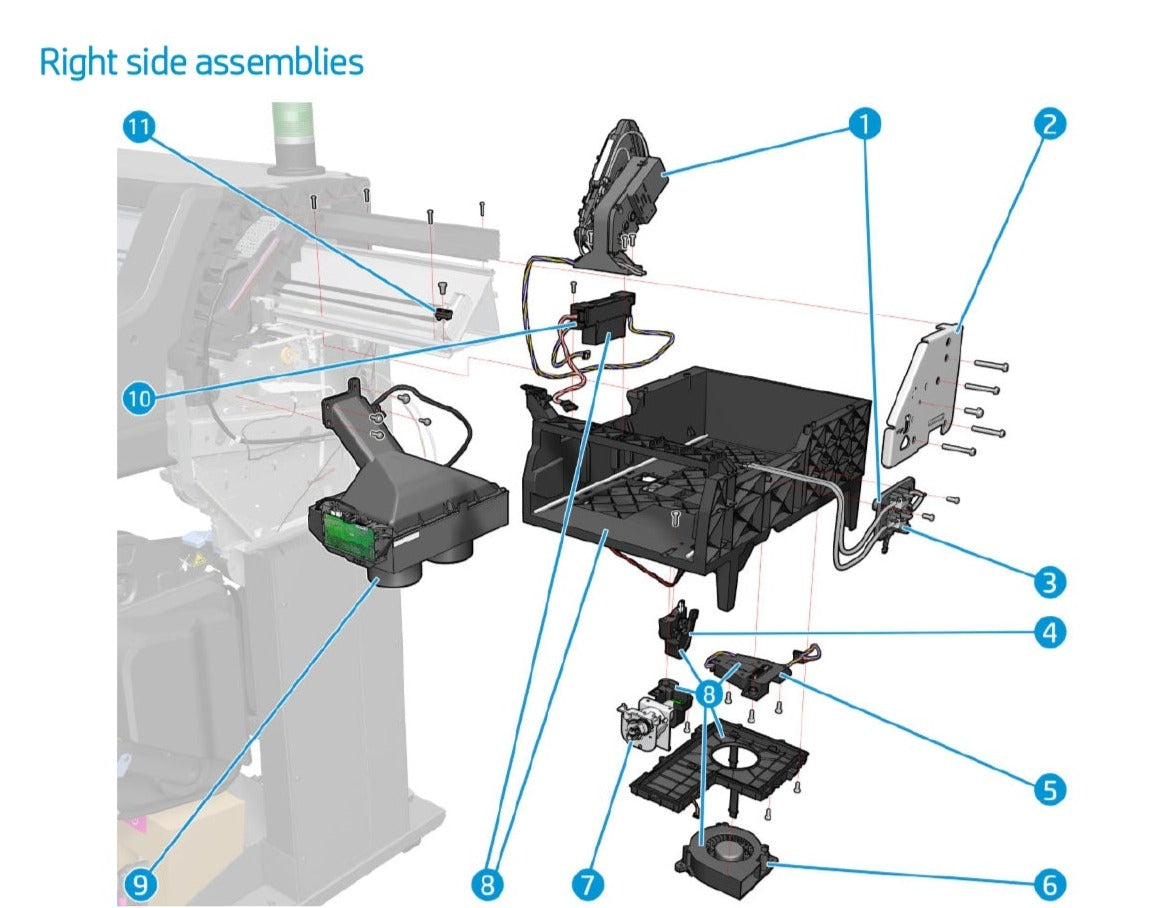 Right side assemblies

11

1

2

10

3

4

8

5

9

8

7

6