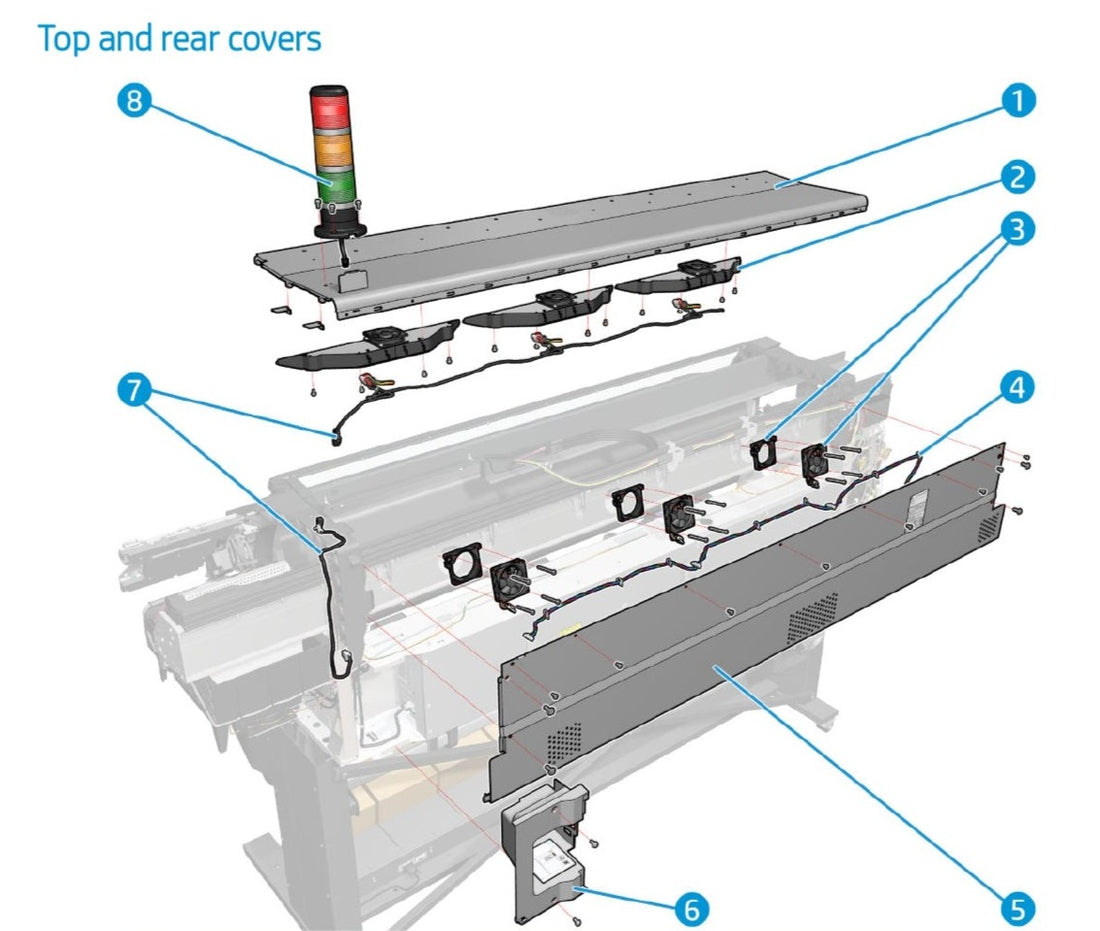 Top and rear covers

8

1

2

3

7

4

6

5