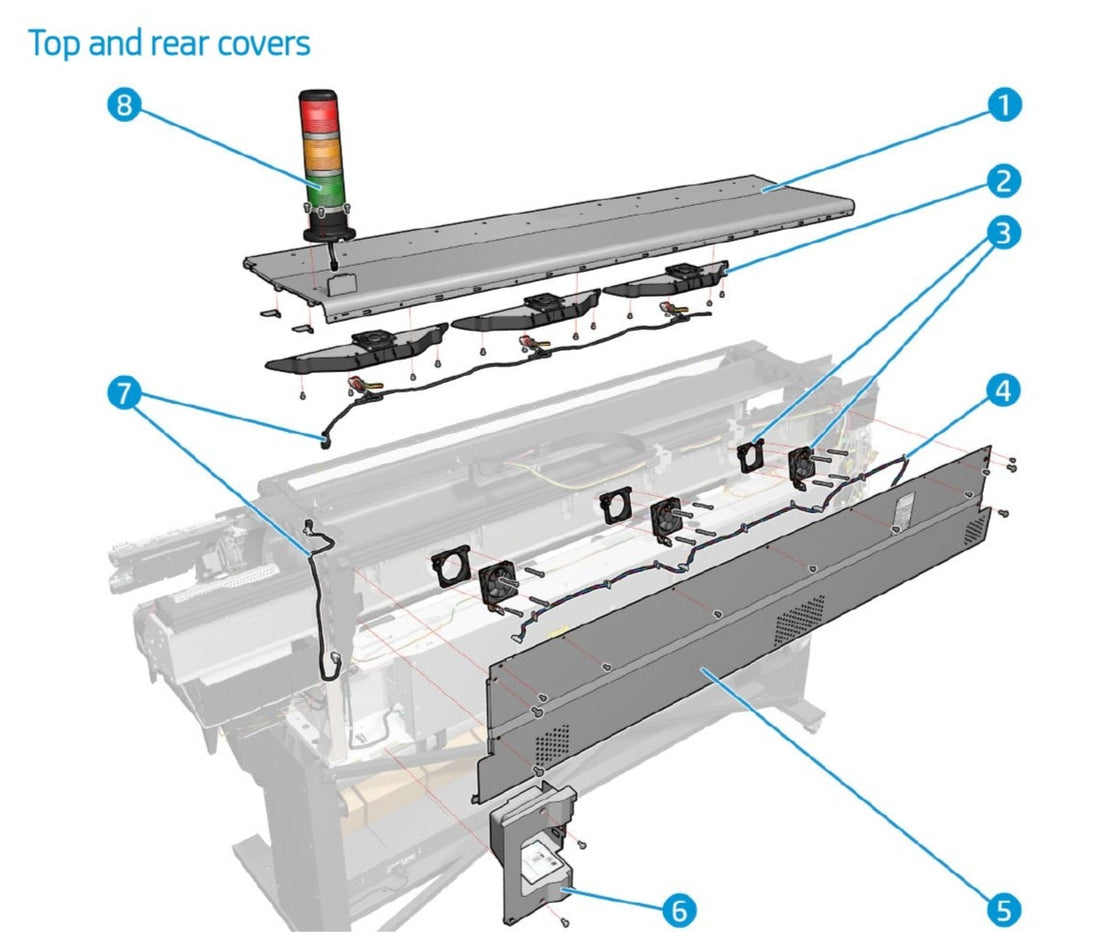 Top and rear covers

8

1

2

3

7

4

6

5