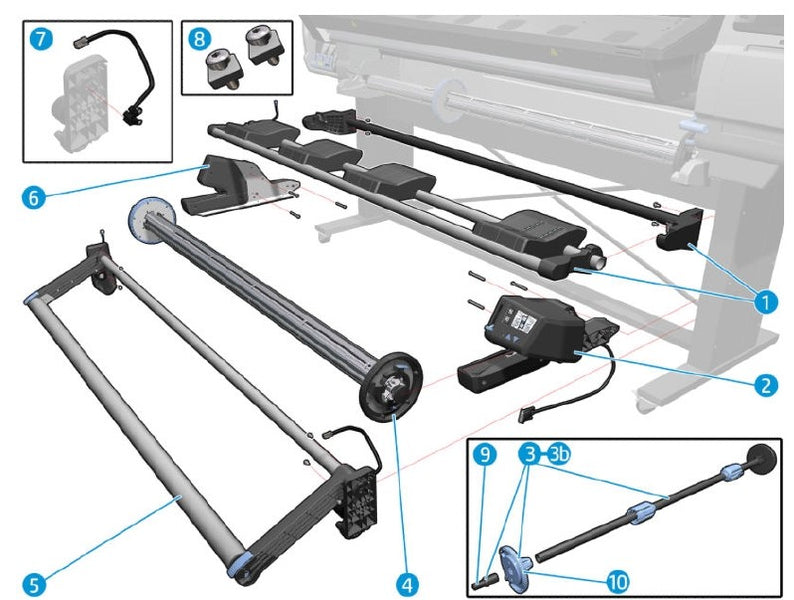 7
8
6
1
2
5
4
9
3
3b
10