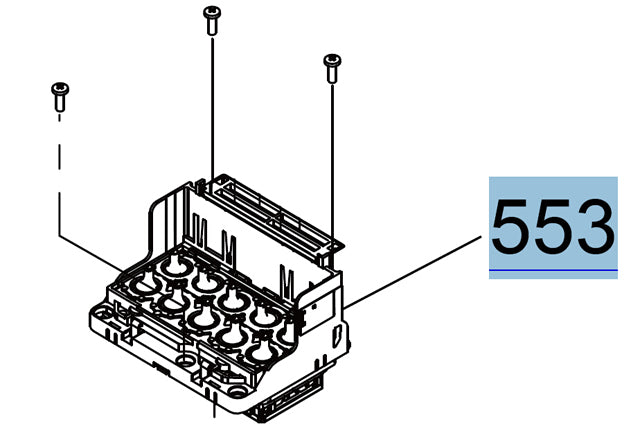 553