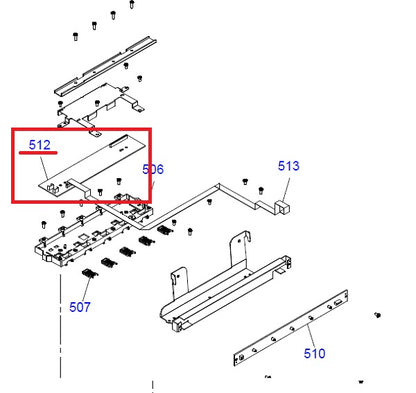 512

506

513

507

510