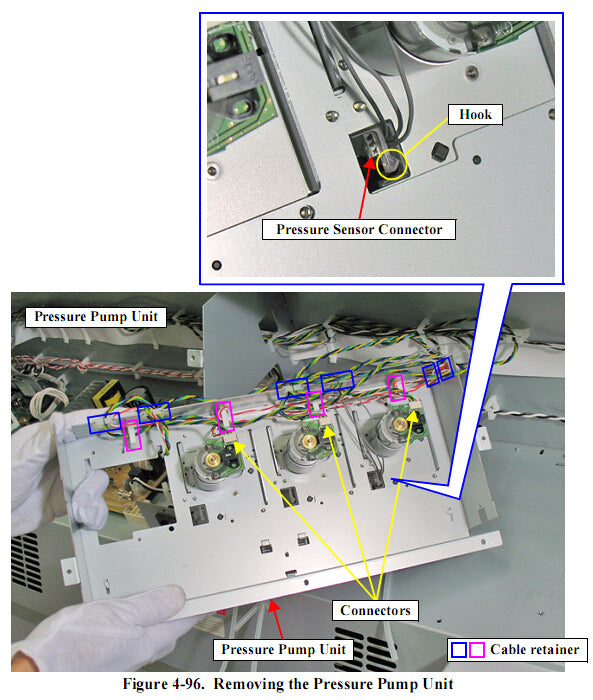 Hook

Pressure Sensor Connector

Pressure Pump Unit

Connectors

Pressure Pump Unit

Cable retainer

Figure 4-96. Removing the Pressure Pump Unit