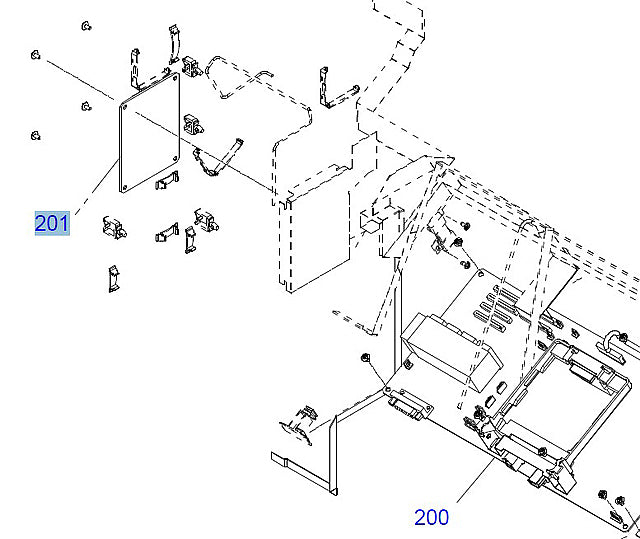 201

200