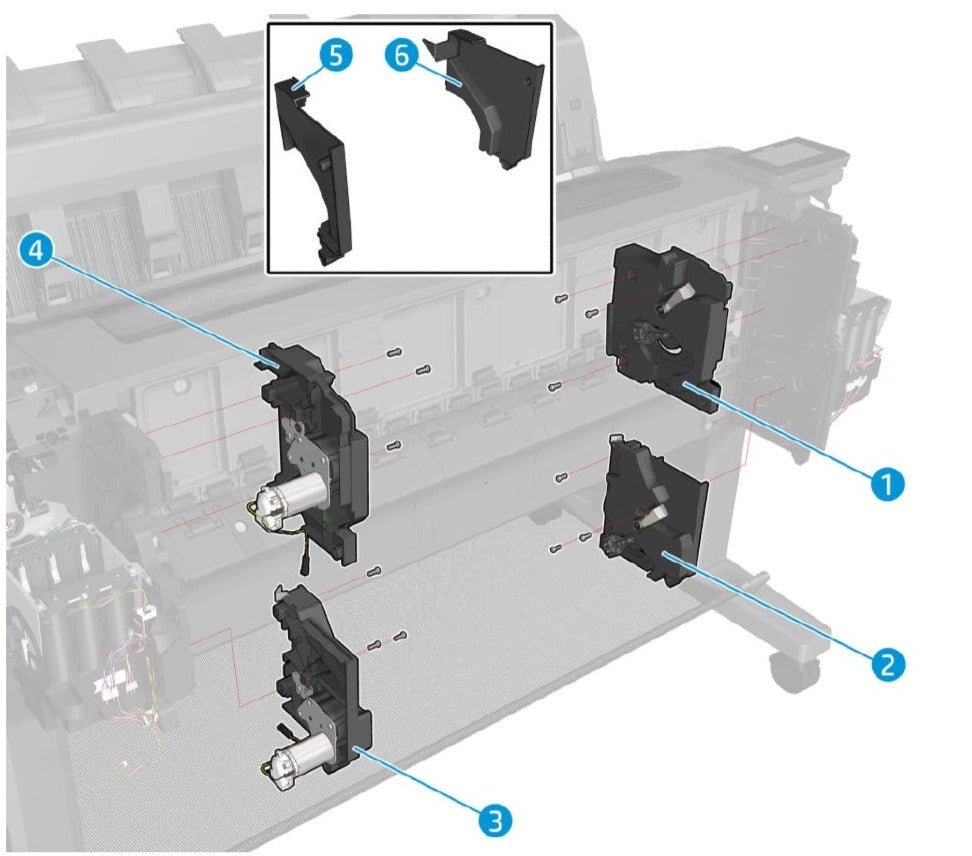 5
6
4
1
2
3