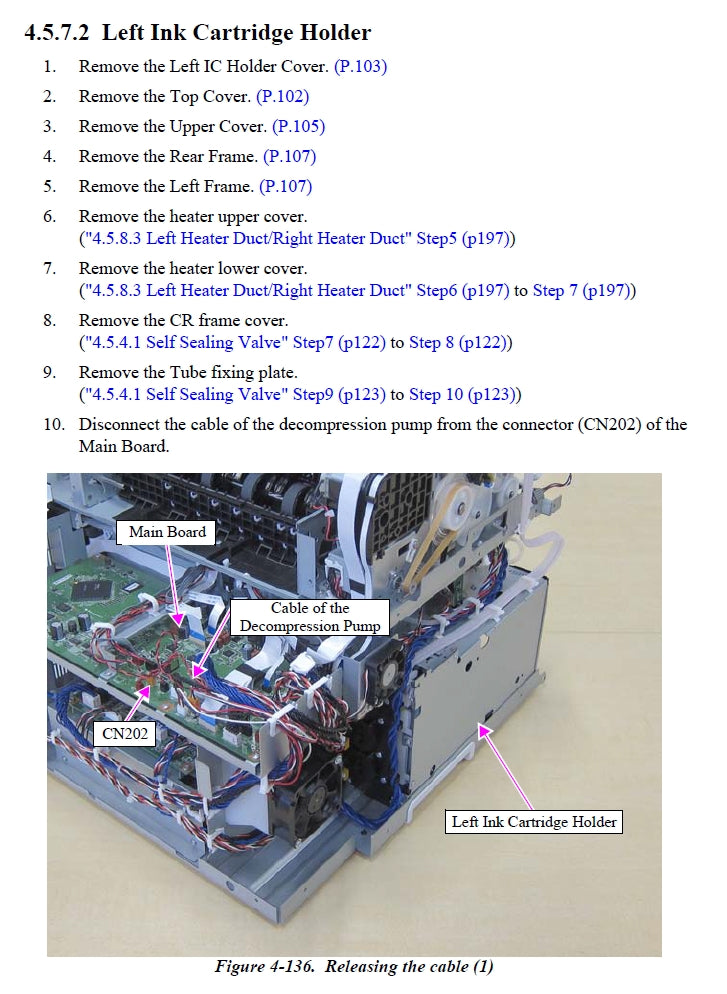 4.5.7.2 Left Ink Cartridge Holder

1. Remove the Left IC Holder Cover. (P.103)
2. Remove the Top Cover. (P.102)
3. Remove the Upper Cover. (P.105)
4. Remove the Rear Frame. (P.107)
5. Remove the Left Frame. (P.107)
6. Remove the heater upper cover. ("4.5.8.3 Left Heater Duct/Right Heater Duct" Step5 (p197))
7. Remove the heater lower cover. ("4.5.8.3 Left Heater Duct/Right Heater Duct" Step6 (p197) to Step 7 (p197))
8. Remove the CR frame cover. ("4.5.4.1 Self Sealing Valve" Step7 (p122) to Step 8 (p122))
9. Remove the Tube fixing plate. ("4.5.4.1 Self Sealing Valve" Step9 (p123) to Step 10 (p123))
10. Disconnect the cable of the decompression pump from the connector (CN202) of the Main Board.

Main Board
Cable of the Decompression Pump
CN202
Left Ink Cartridge Holder

Figure 4-136. Releasing the cable (1)