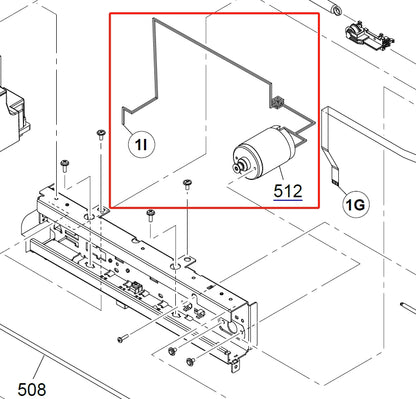 1I

512

1G

508