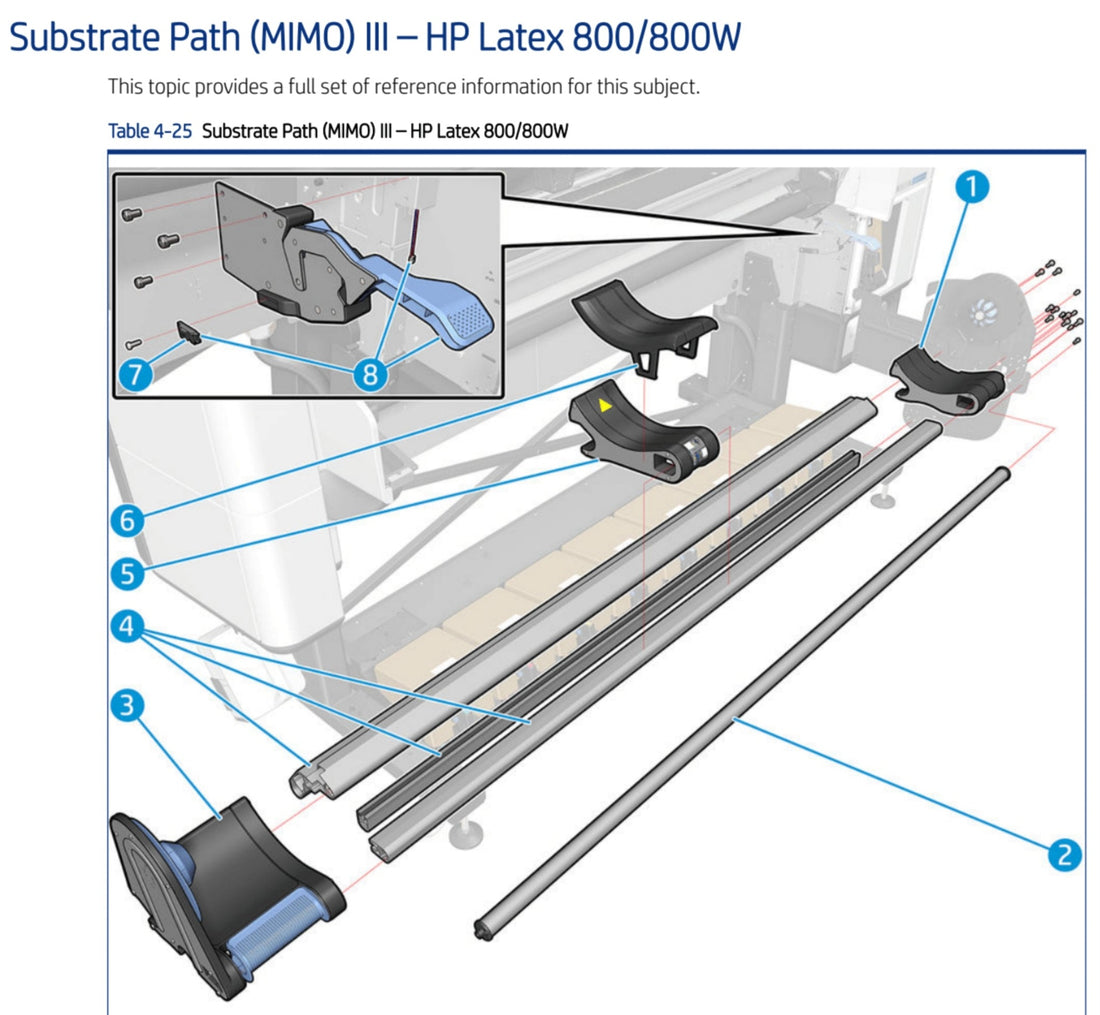 Substrate Path (MIMO) III – HP Latex 800/800W

This topic provides a full set of reference information for this subject.

Table 4-25 Substrate Path (MIMO) III – HP Latex 800/800W

1

7

8

6

5

4

3

2