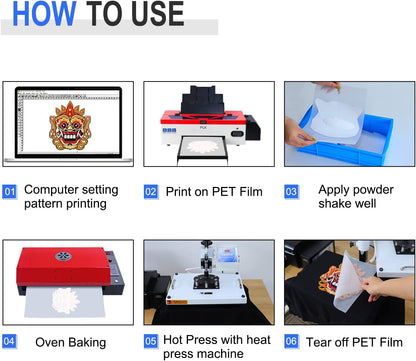 HOW TO USE

01 Computer setting pattern printing

02 Print on PET Film

03 Apply powder shake well

04 Oven Baking

05 Hot Press with heat press machine

06 Tear off PET Film