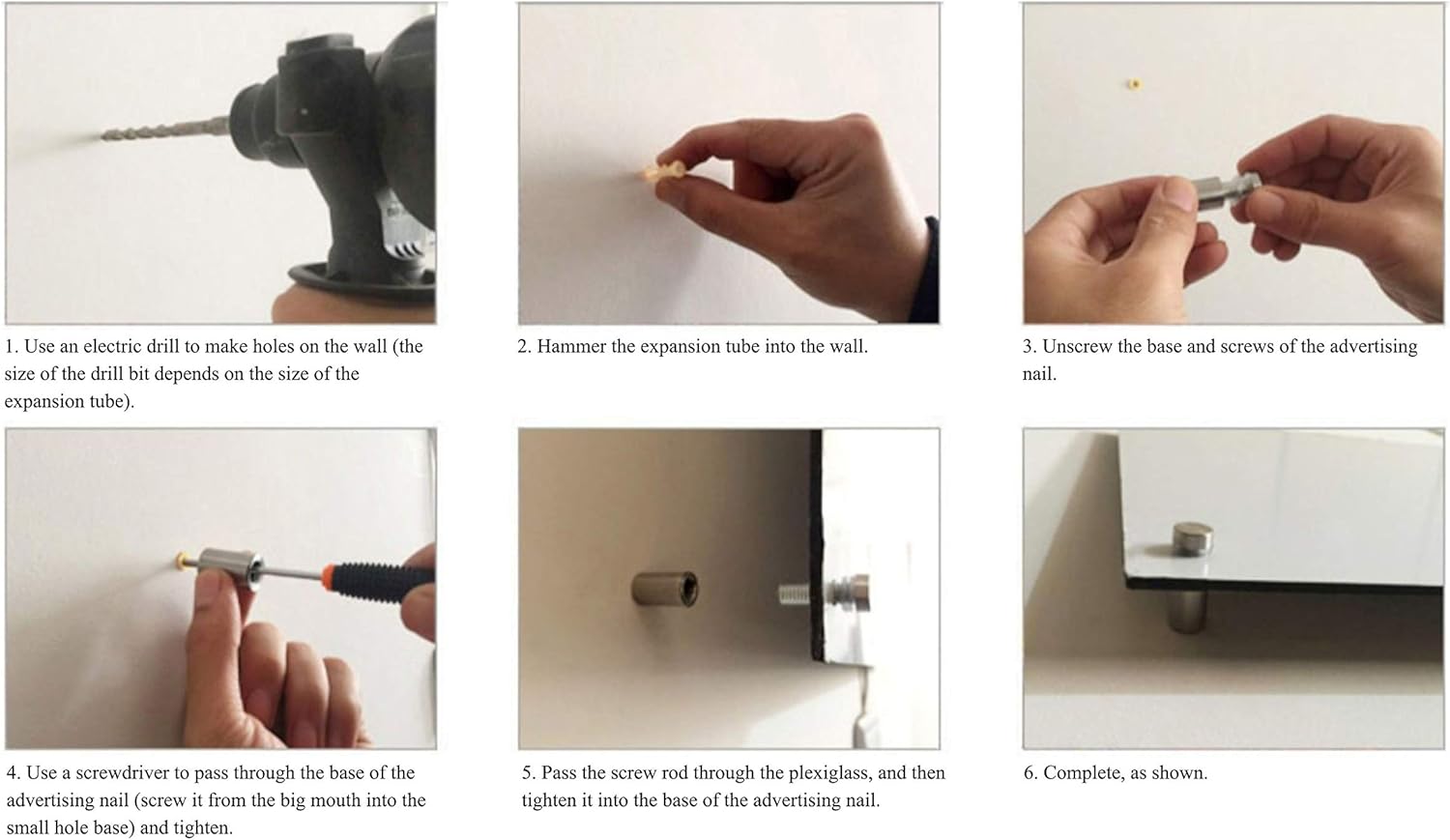 1. Use an electric drill to make holes on the wall (the size of the drill bit depends on the size of the expansion tube).

2. Hammer the expansion tube into the wall.

3. Unscrew the base and screws of the advertising nail.

4. Use a screwdriver to pass through the base of the advertising nail (screw it from the big mouth into the small hole base) and tighten.

5. Pass the screw rod through the plexiglass, and then tighten it into the base of the advertising nail.

6. Complete, as shown.