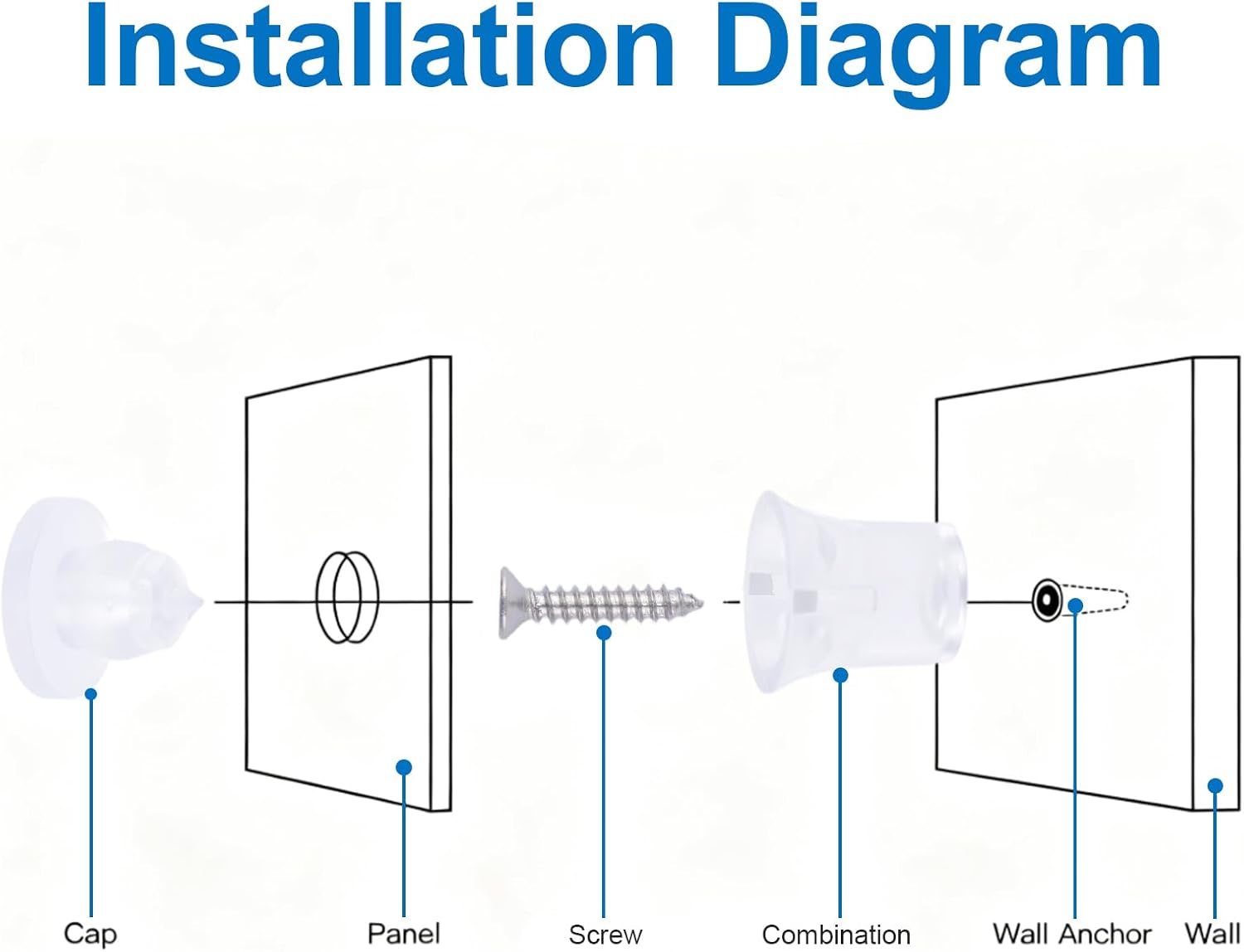 Installation Diagram

Cap Panel Screw Combination Wall Anchor Wall