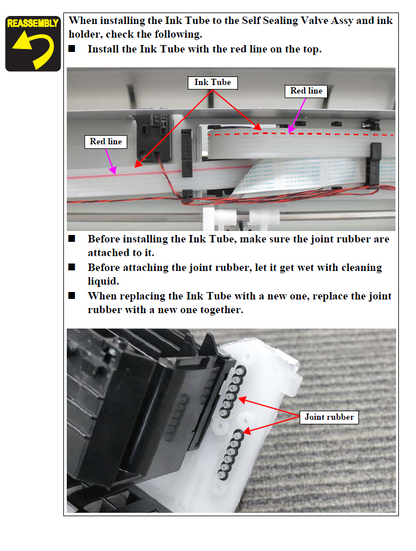 REASSEMBLY

When installing the Ink Tube to the Self Sealing Valve Assy and ink holder, check the following.

■ Install the Ink Tube with the red line on the top.

Ink Tube

Red line

Red line

■ Before installing the Ink Tube, make sure the joint rubber are attached to it.

■ Before attaching the joint rubber, let it get wet with cleaning liquid.

■ When replacing the Ink Tube with a new one, replace the joint rubber with a new one together.

Joint rubber