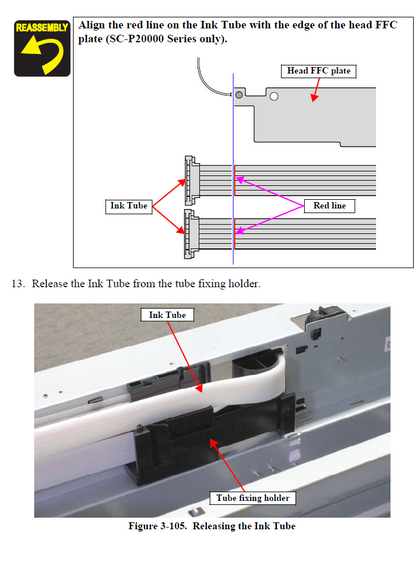 REASSEMBLY

Align the red line on the Ink Tube with the edge of the head FFC plate (SC-P20000 Series only).

Head FFC plate

Ink Tube

Red line

13. Release the Ink Tube from the tube fixing holder.

Ink Tube

Tube fixing holder

Figure 3-105. Releasing the Ink Tube